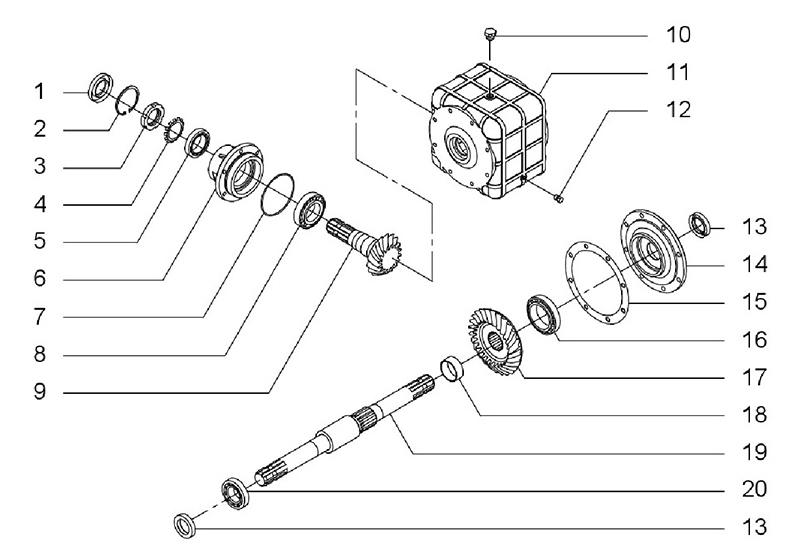 1
2
3
4
5
6
7
8
9
10
11
12
13
14
15
16
17
18
19
20
13